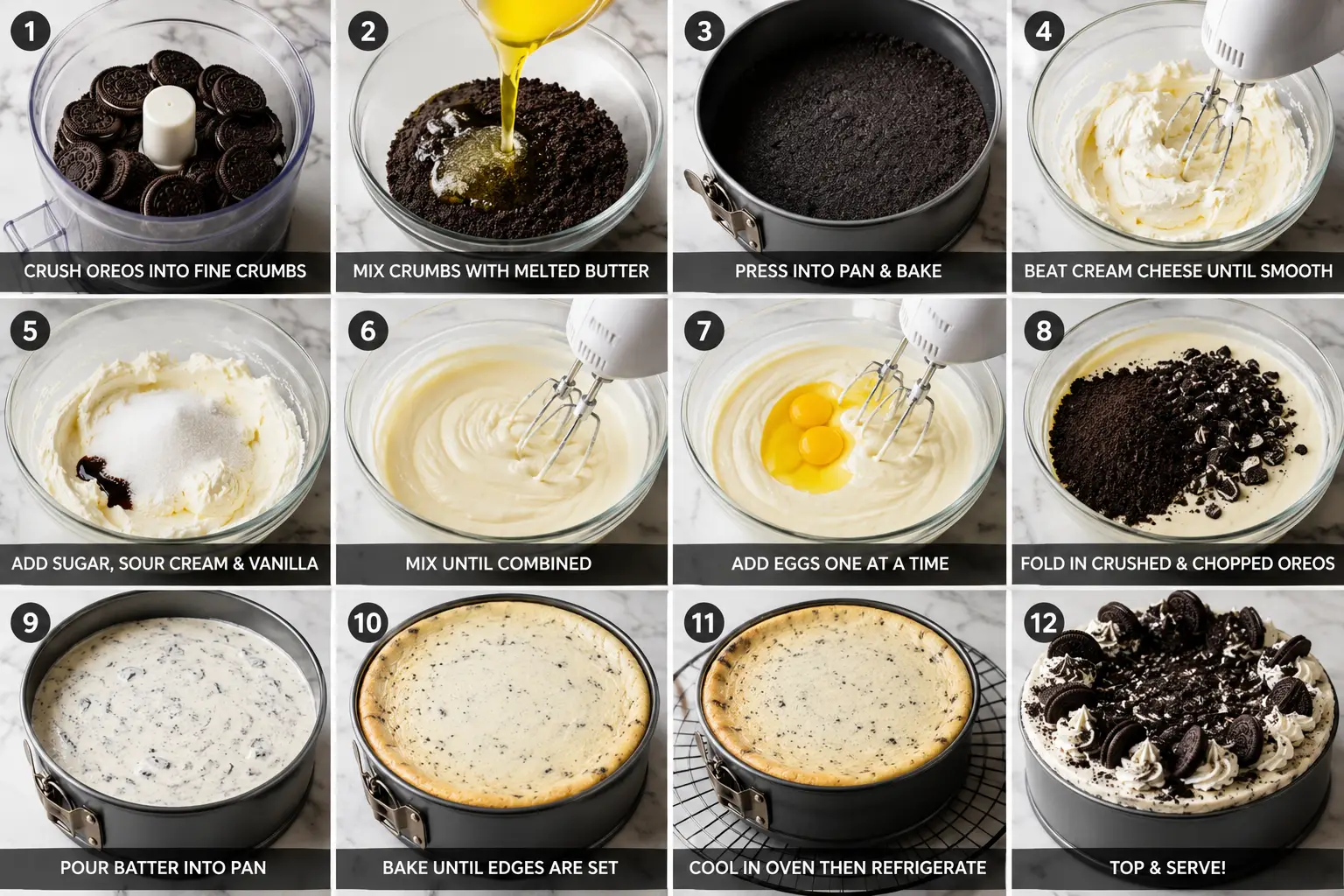 1
CRUSH OREOS INTO FINE CRUMBS

2
MIX CRUMBS WITH MELTED BUTTER

3
PRESS INTO PAN & BAKE

4
BEAT CREAM CHEESE UNTIL SMOOTH

5
ADD SUGAR, SOUR CREAM & VANILLA

6
MIX UNTIL COMBINED

7
ADD EGGS ONE AT A TIME

8
FOLD IN CRUSHED & CHOPPED OREOS

9
POUR BATTER INTO PAN

10
BAKE UNTIL EDGES ARE SET

11
COOL IN OVEN THEN REFRIGERATE

12
TOP & SERVE!