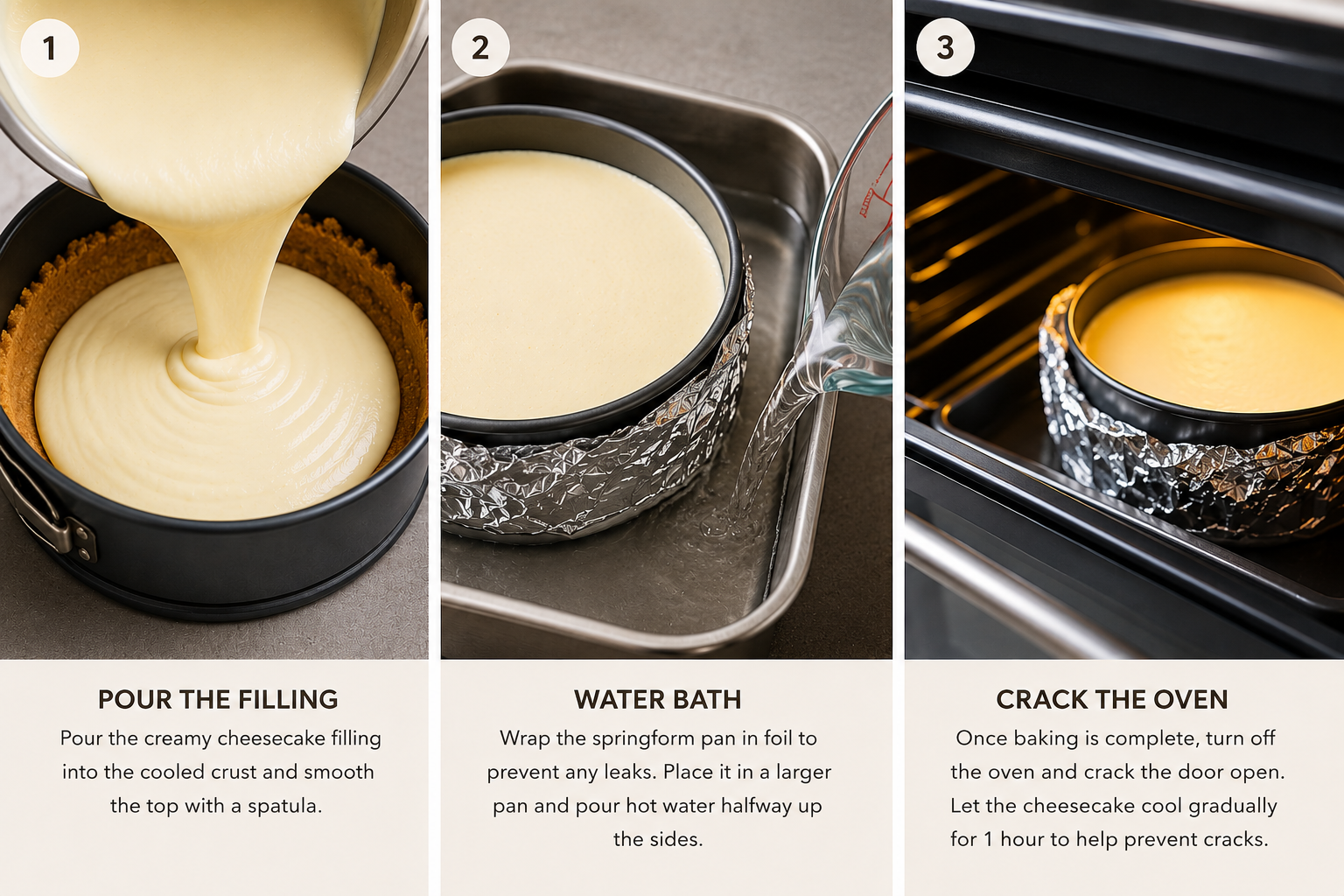 1

POUR THE FILLING

Pour the creamy cheesecake filling into the cooled crust and smooth the top with a spatula.

2

WATER BATH

Wrap the springform pan in foil to prevent any leaks. Place it in a larger pan and pour hot water halfway up the sides.

3

CRACK THE OVEN

Once baking is complete, turn off the oven and crack the door open. Let the cheesecake cool gradually for 1 hour to help prevent cracks.